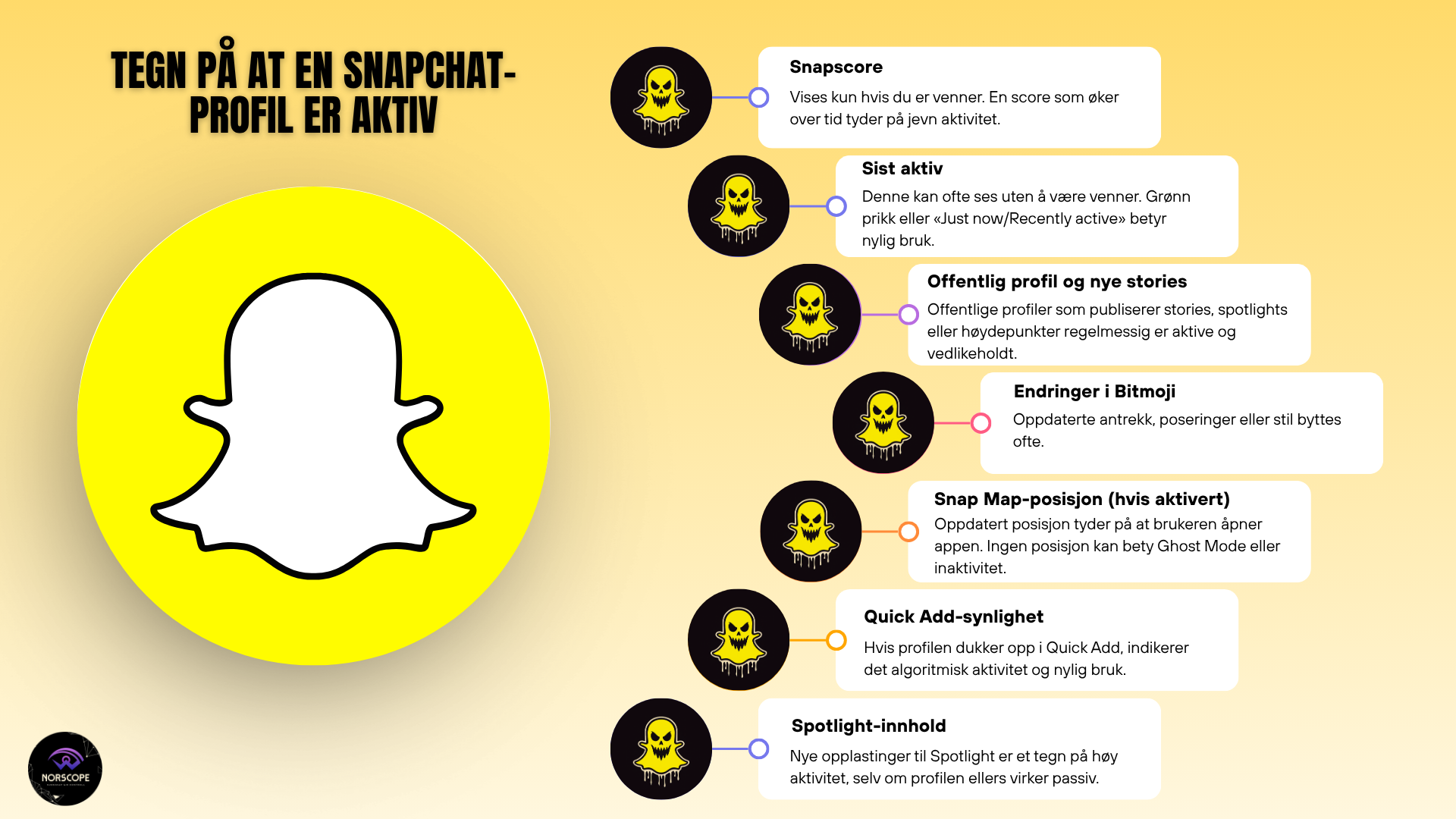 TEGN PÅ AT EN SNAPCHAT-PROFIL ER AKTIV

Snapscore
Vises kun hvis du er venner. En score som øker over tid tyder på jevn aktivitet.

Sist aktiv
Denne kan ofte ses uten å være venner. Grønn prikk eller «Just now/Recently active» betyr nylig bruk.

Offentlig profil og nye stories
Offentlige profiler som publiserer stories, spotlights eller høydepunkter regelmessig er aktive og vedlikeholdt.

Endringer i Bitmoji
Oppdaterte antrekk, poseringer eller stil byttes ofte.

Snap Map-posisjon (hvis aktivert)
Oppdatert posisjon tyder på at brukeren åpner appen. Ingen posisjon kan bety Ghost Mode eller inaktivitet.

Quick Add-synlighet
Hvis profilen dukker opp i Quick Add, indikerer det algoritmisk aktivitet og nylig bruk.

Spotlight-innhold
Nye opplastinger til Spotlight er et tegn på høy aktivitet, selv om profilen ellers virker passiv.

NORSCOPE